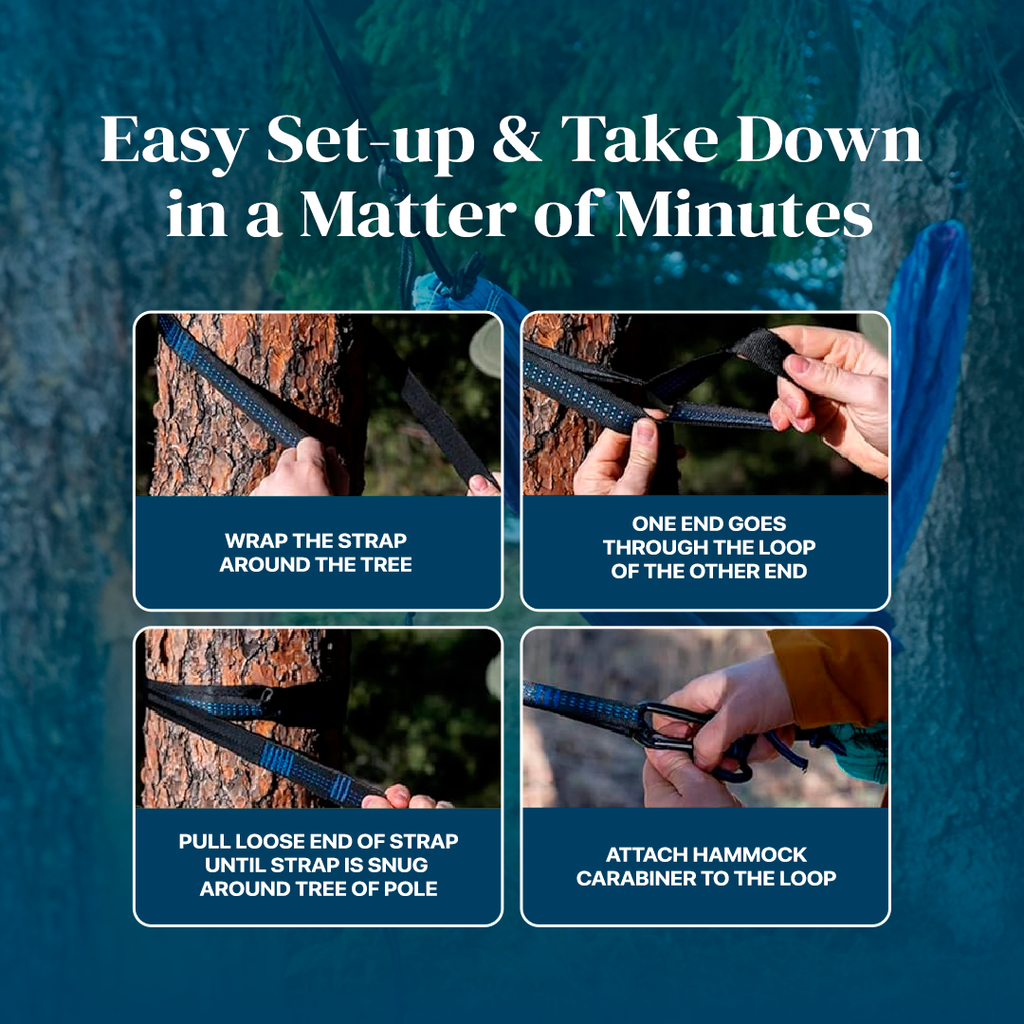 Easy Set-up & Take Down in a Matter of Minutes

WRAP THE STRAP AROUND THE TREE

ONE END GOES THROUGH THE LOOP OF THE OTHER END

PULL LOOSE END OF STRAP UNTIL STRAP IS SNUG AROUND TREE OF POLE

ATTACH HAMMOCK CARABINER TO THE LOOP